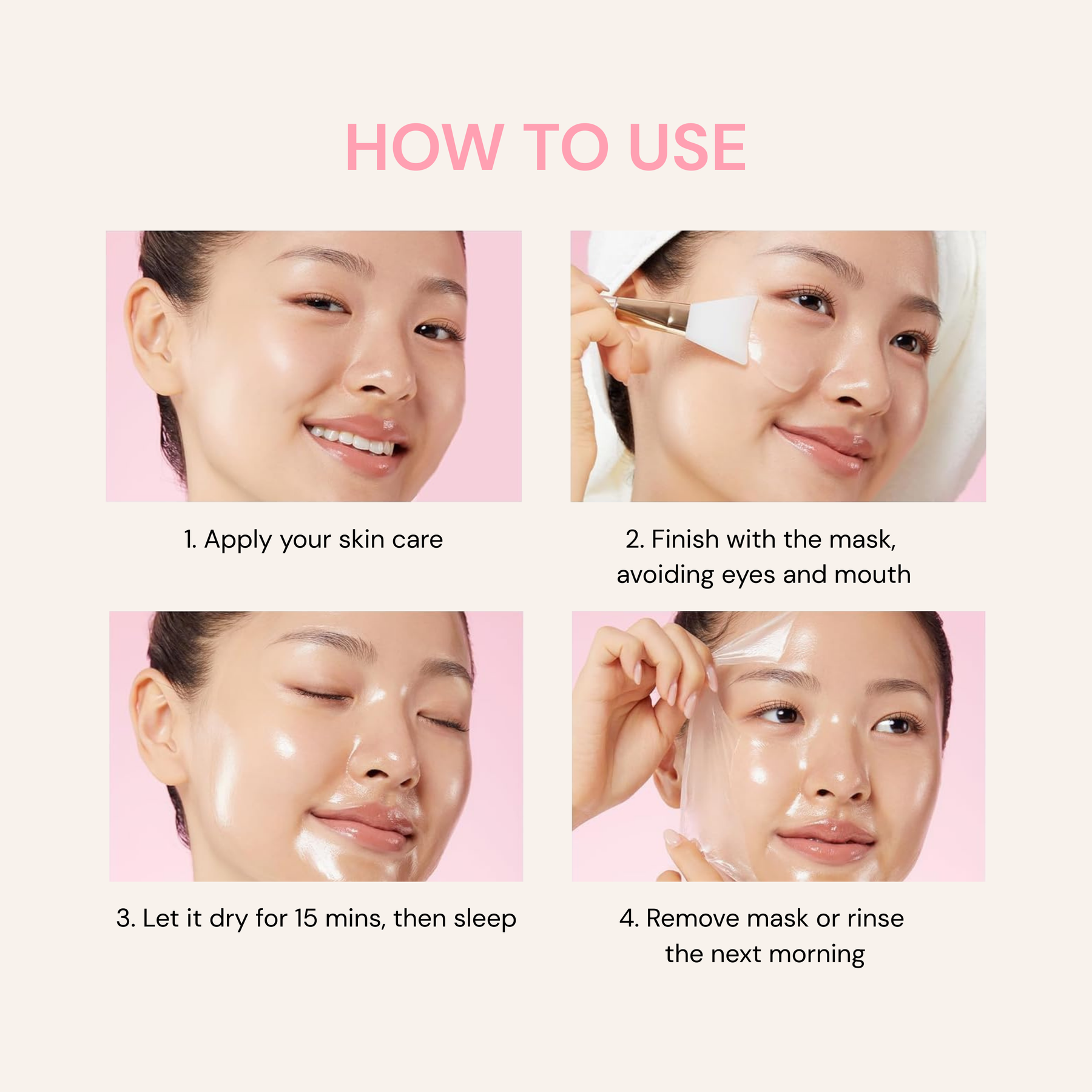 HOW TO USE

1. Apply your skin care

2. Finish with the mask, avoiding eyes and mouth

3. Let it dry for 15 mins, then sleep

4. Remove mask or rinse the next morning