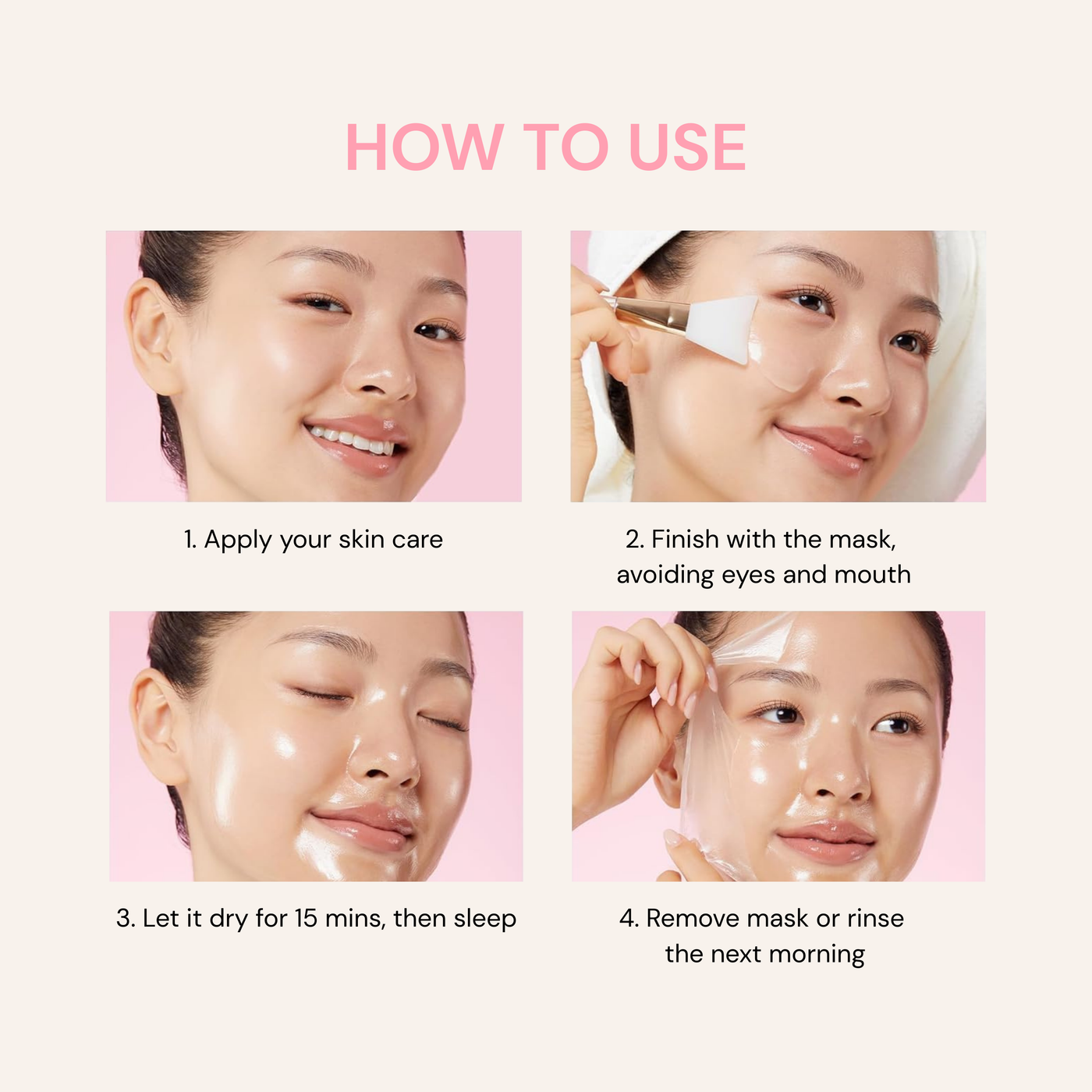 HOW TO USE

1. Apply your skin care

2. Finish with the mask, avoiding eyes and mouth

3. Let it dry for 15 mins, then sleep

4. Remove mask or rinse the next morning